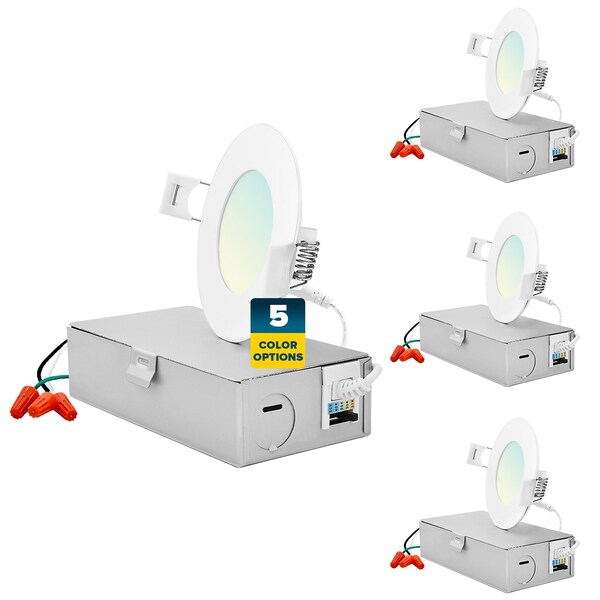 5
COLOR
OPTIONS